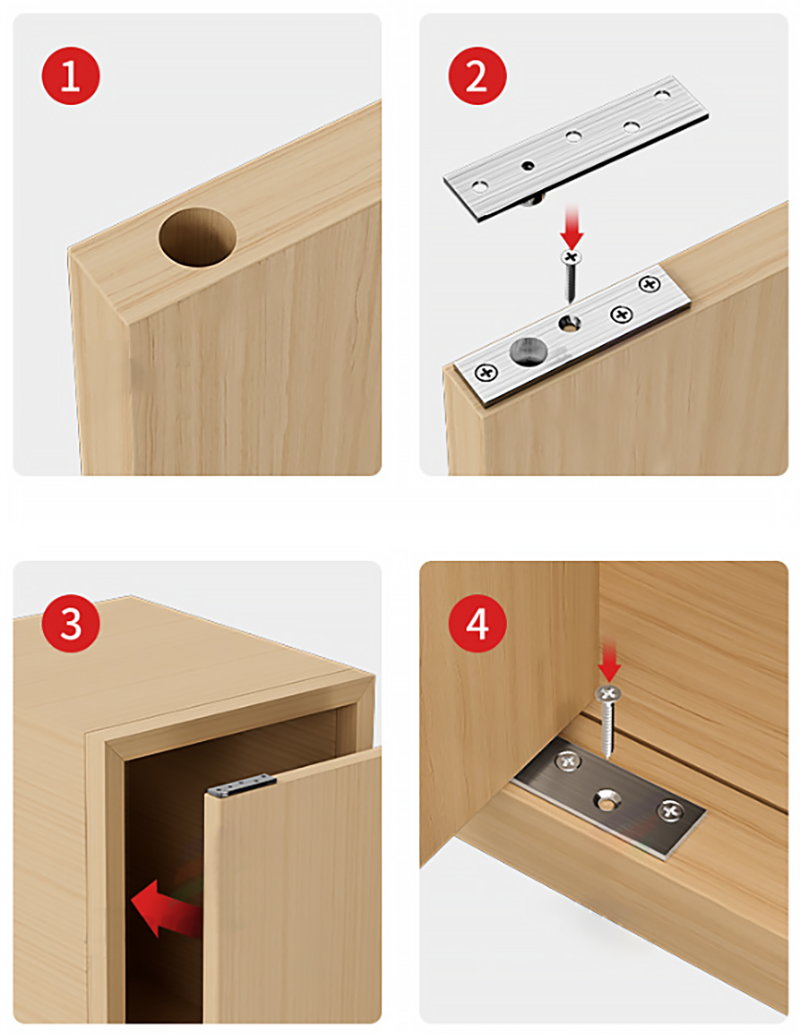 1
2
3
4