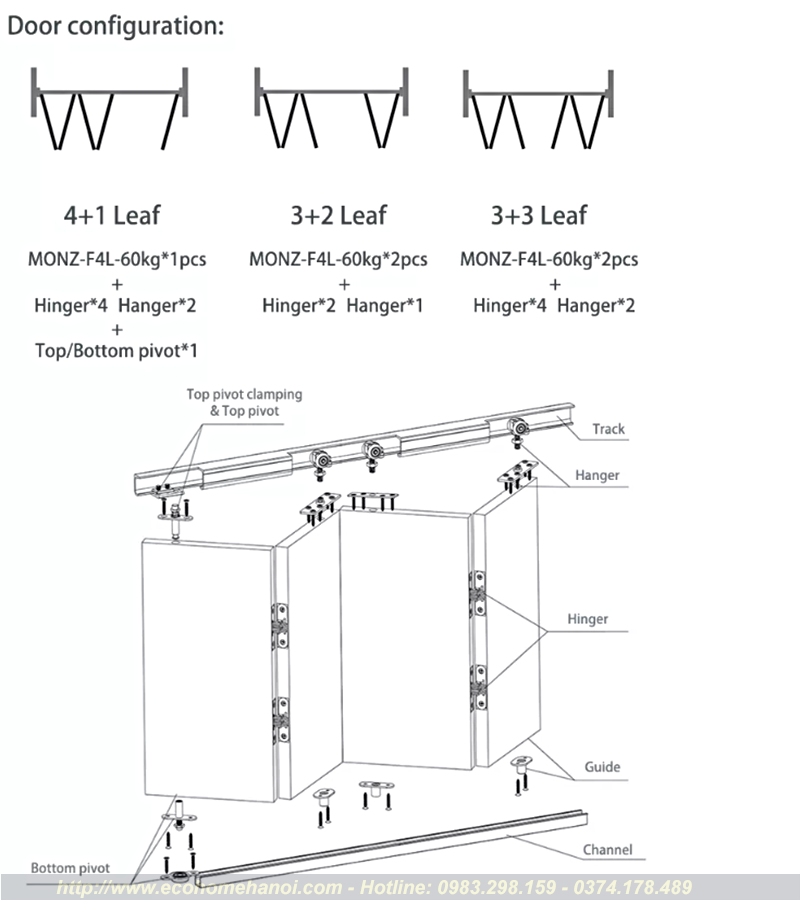 Door configuration:

4+1 Leaf

MONZ-F4L-60kg*1pcs
+
Hinger*4 Hanger*2
+
Top/Bottom pivot*1

3+2 Leaf

MONZ-F4L-60kg*2pcs
+
Hinger*2 Hanger*1

3+3 Leaf

MONZ-F4L-60kg*2pcs
+
Hinger*4 Hanger*2

Top pivot clamping & Top pivot

Track

Hanger

Hinger

Guide

Channel

Bottom pivot

http://www.ecohomehanoi.com - Hotline: 0983.298.159 - 0374.178.489