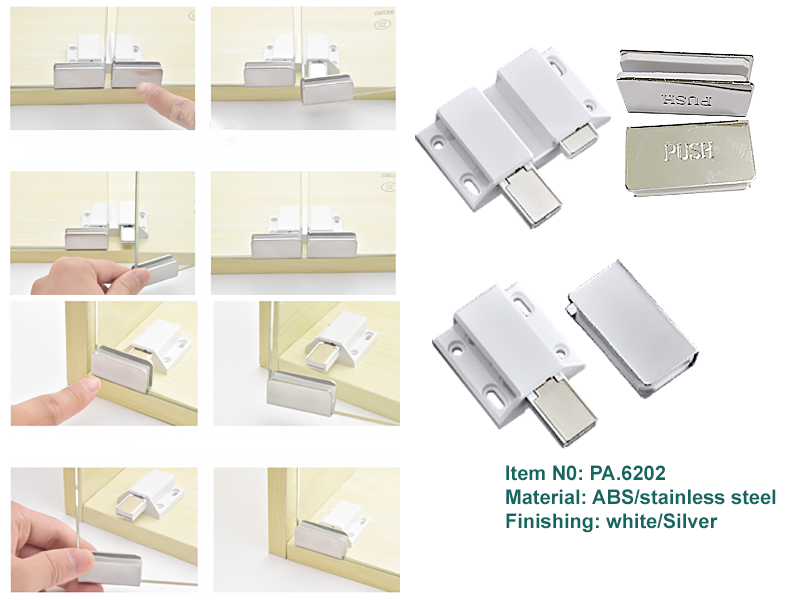 PUSH

PUSH

Item N0: PA.6202
Material: ABS/stainless steel
Finishing: white/Silver