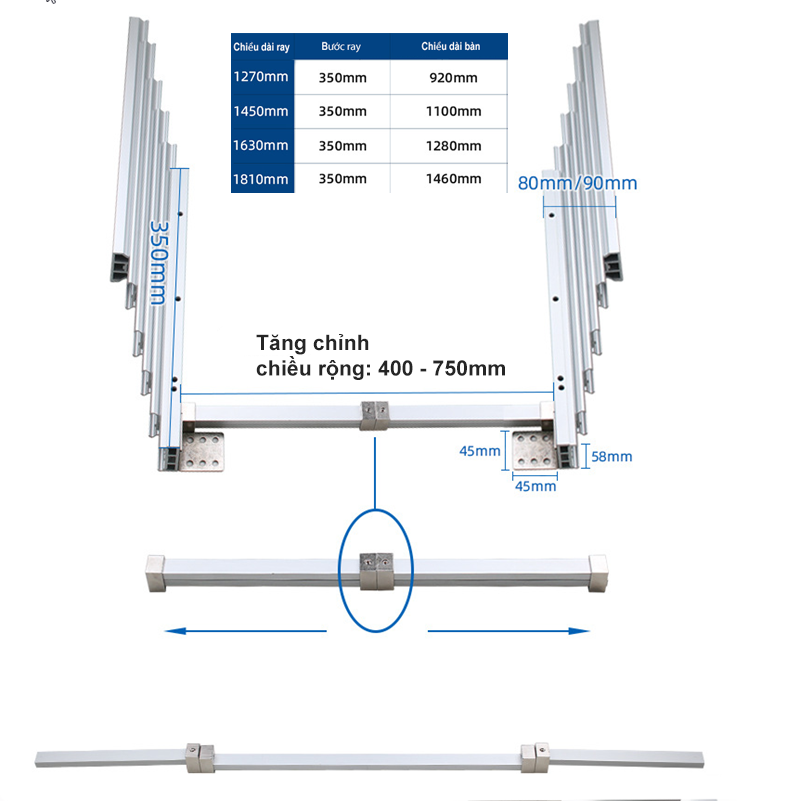 | Chiều dài ray | Bước ray | Chiều dài bàn |
|---|---|---|
| 1270mm | 350mm | 920mm |
| 1450mm | 350mm | 1100mm |
| 1630mm | 350mm | 1280mm |
| 1810mm | 350mm | 1460mm |

80mm/90mm

350mm

Tăng chỉnh
chiều rộng: 400 - 750mm

45mm

58mm

45mm