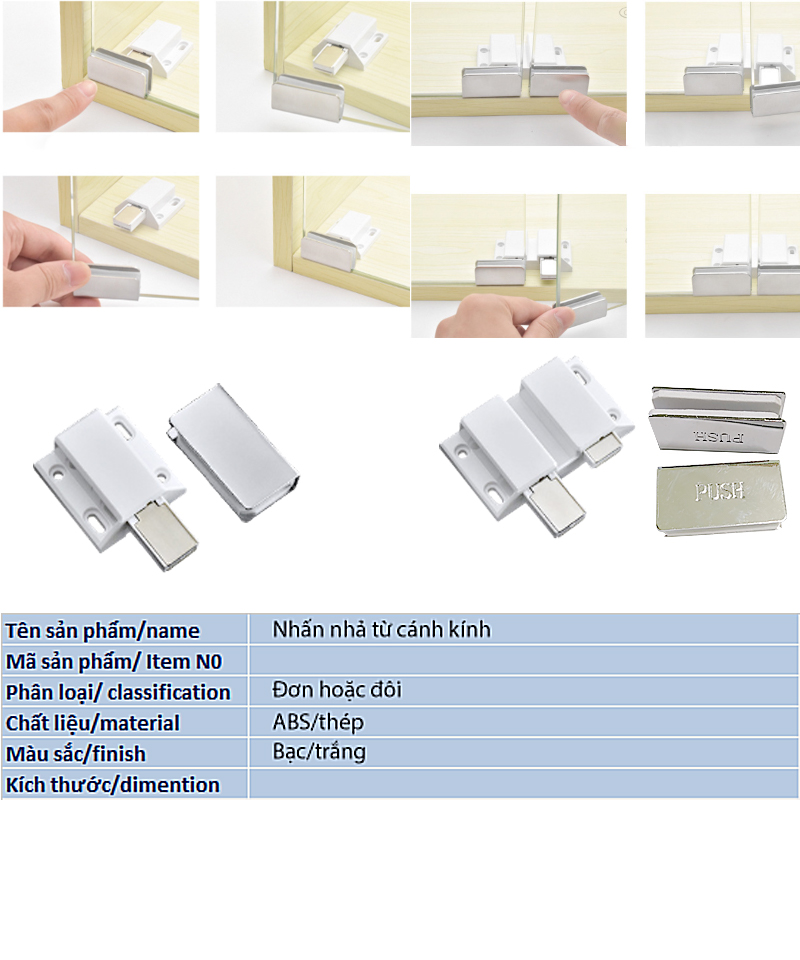 PUSH

PUSH

| Tên sản phẩm/name | Nhấn nhả từ cánh kính |
|---|---|
| Mã sản phẩm/ Item N0 | |
| Phân loại/ classification | Đơn hoặc đôi |
| Chất liệu/material | ABS/thép |
| Màu sắc/finish | Bạc/trắng |
| Kích thước/dimention | |